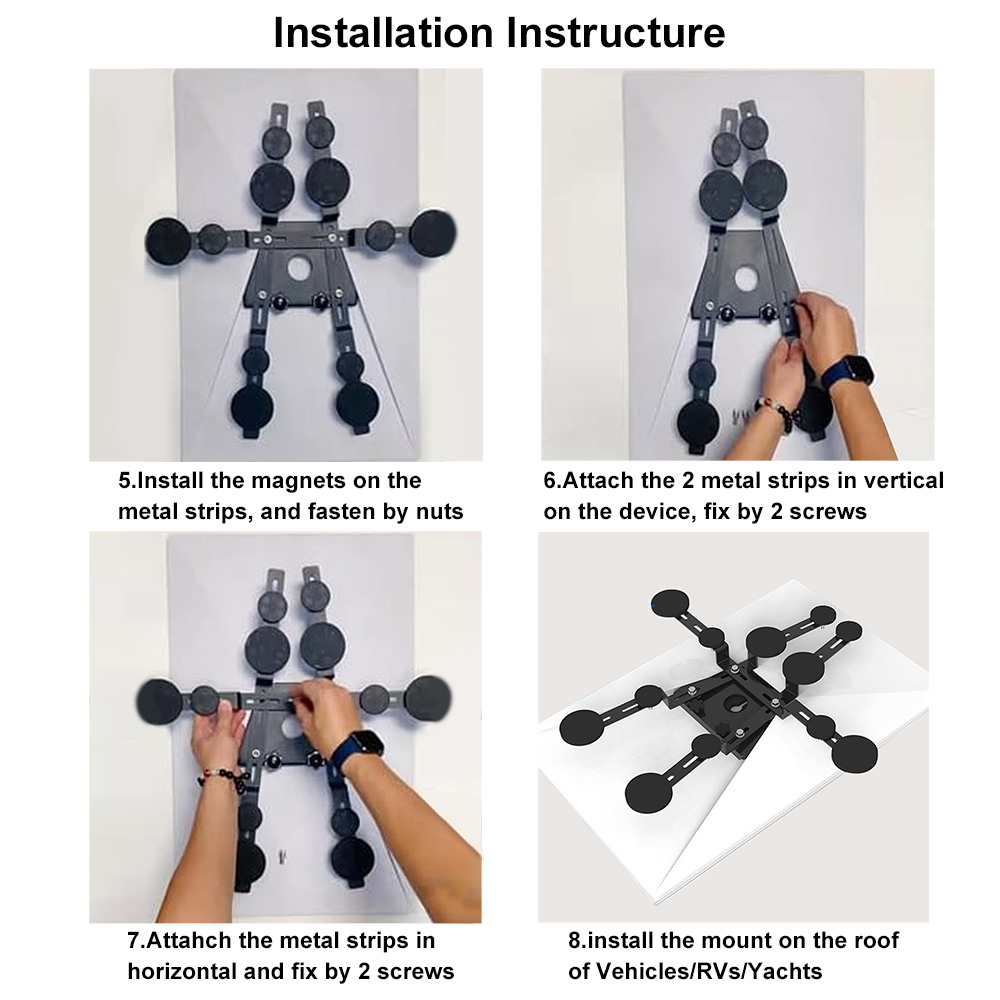 Installation Instructure

5.Install the magnets on the metal strips, and fasten by nuts

6.Attach the 2 metal strips in vertical on the device, fix by 2 screws

7.Attahch the metal strips in horizontal and fix by 2 screws

8.install the mount on the roof of Vehicles/RVs/Yachts