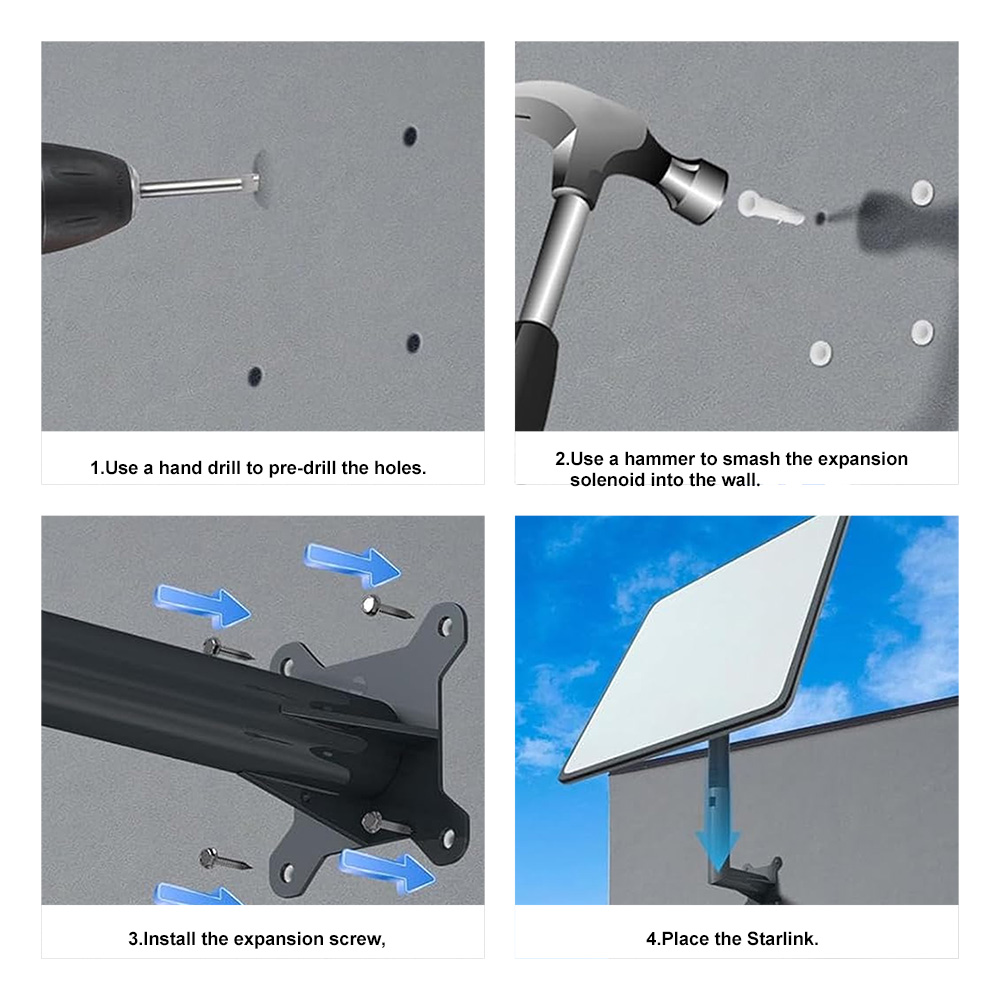 1.Use a hand drill to pre-drill the holes.

2.Use a hammer to smash the expansion solenoid into the wall.

3.Install the expansion screw,

4.Place the Starlink.